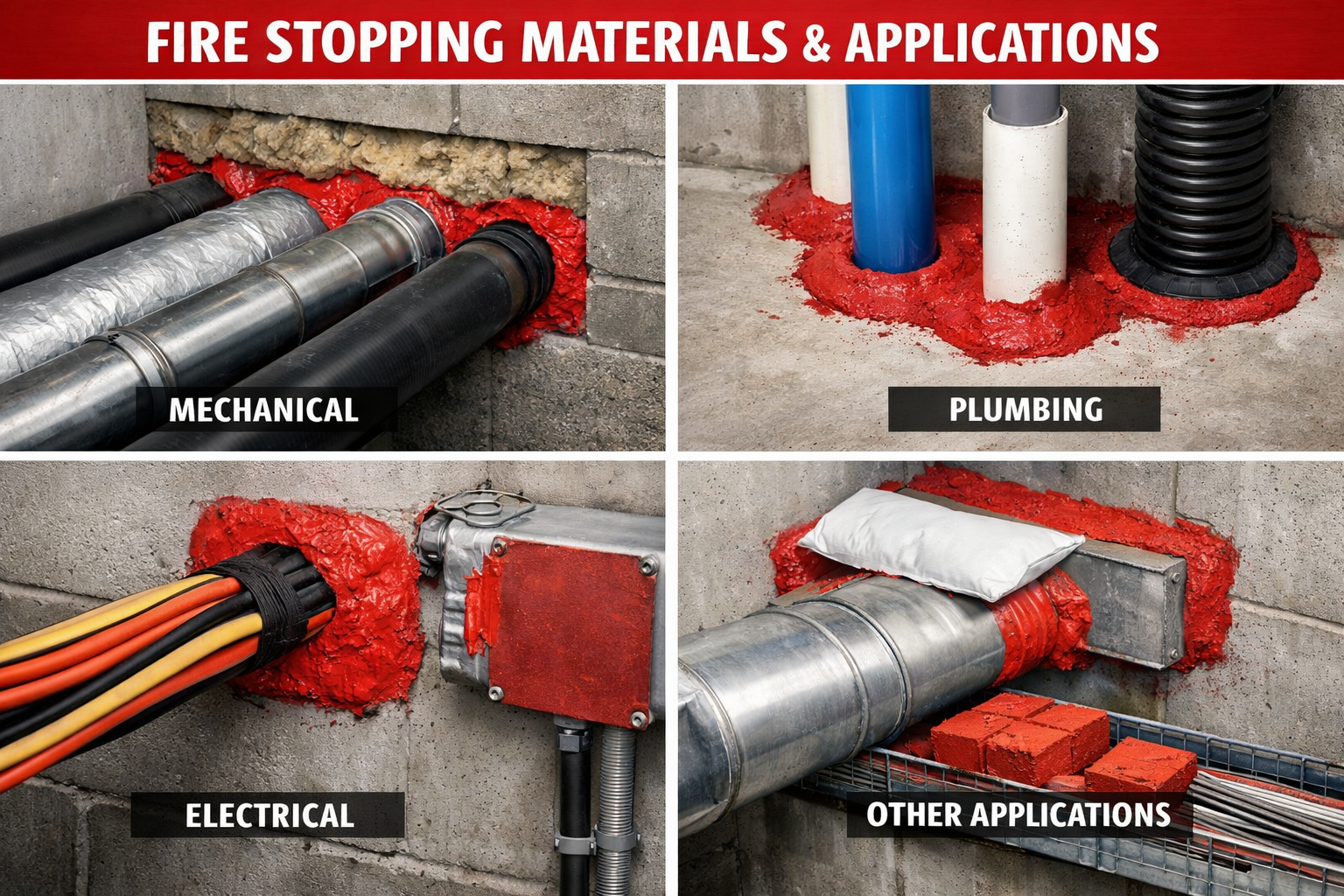 FIRE STOPPING MATERIALS & APPLICATIONS

MECHANICAL

PLUMBING

ELECTRICAL

OTHER APPLICATIONS